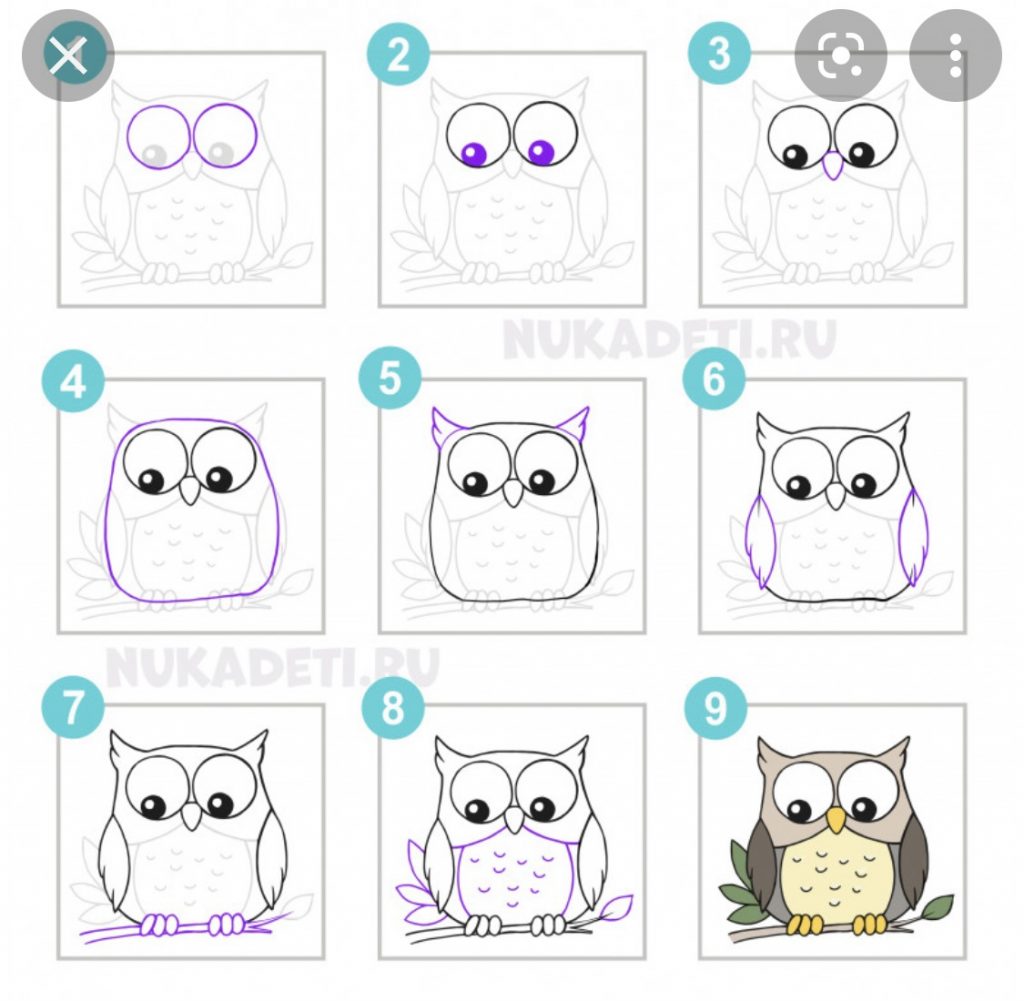 2
3
NUKADETI.RU
4
5
6
NUKADETI.RU
7
8
9